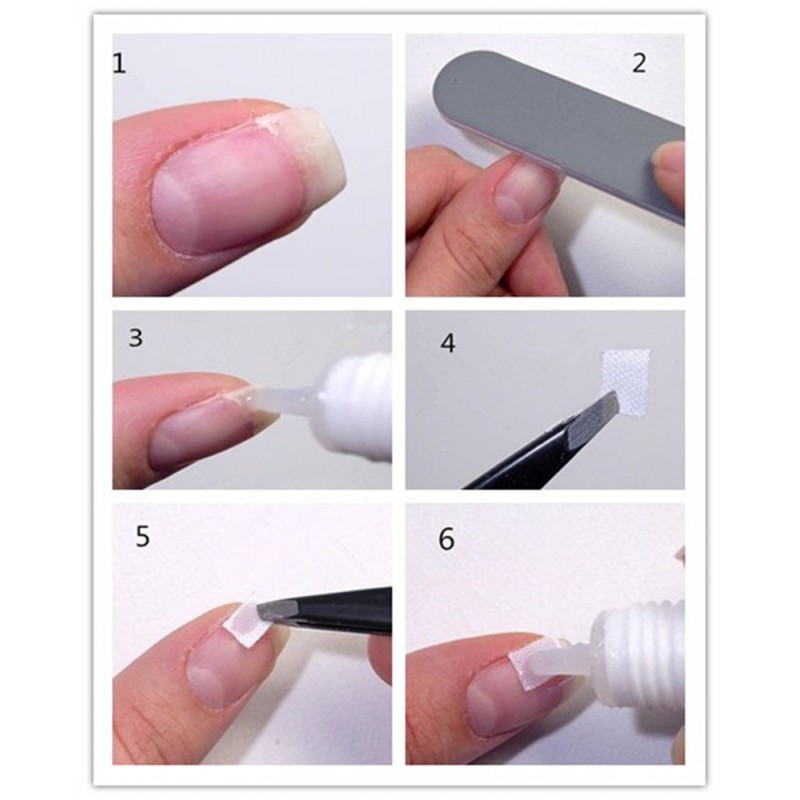 1

2

3

4

5

6